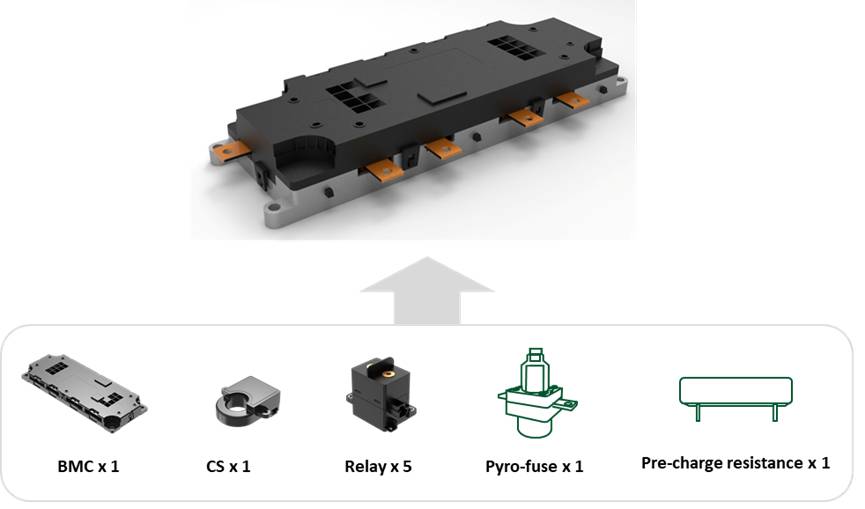 BMC x 1

CS x 1

Relay x 5

Pyro-fuse x 1

Pre-charge resistance x 1