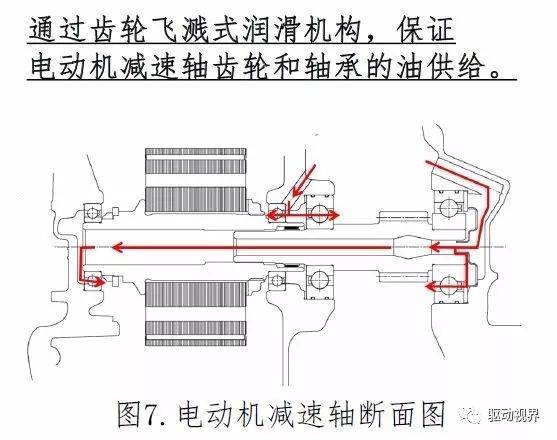 通过齿轮飞溅式润滑机构，保证电动机减速轴齿轮和轴承的油供给。

图7. 电动机减速轴断面图

驱动视界