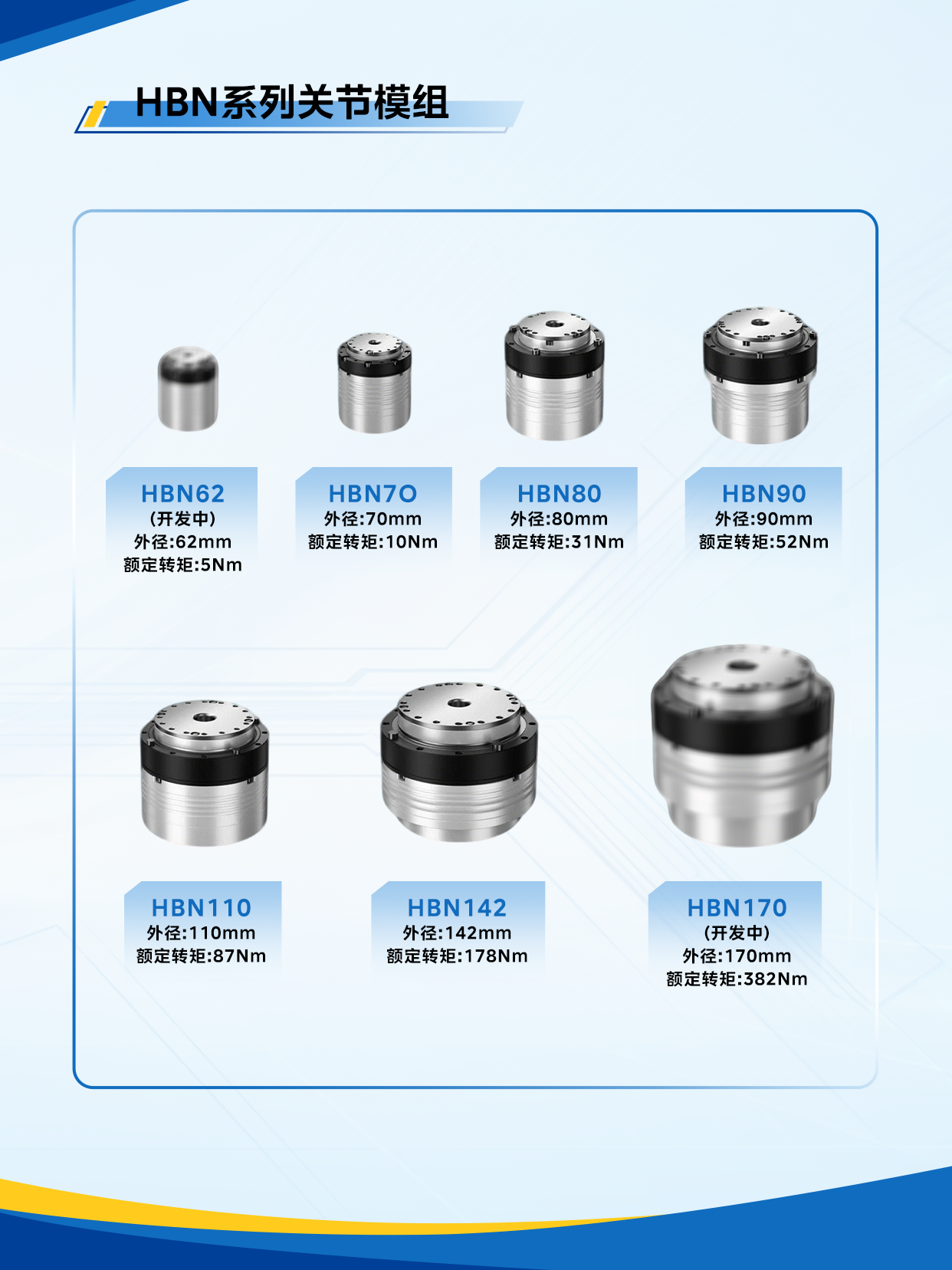 HBN系列关节模组

HBN62
(开发中)
外径:62mm
额定转矩:5Nm

HBN70
外径:70mm
额定转矩:10Nm

HBN80
外径:80mm
额定转矩:31Nm

HBN90
外径:90mm
额定转矩:52Nm

HBN110
外径:110mm
额定转矩:87Nm

HBN142
外径:142mm
额定转矩:178Nm

HBN170
(开发中)
外径:170mm
额定转矩:382Nm