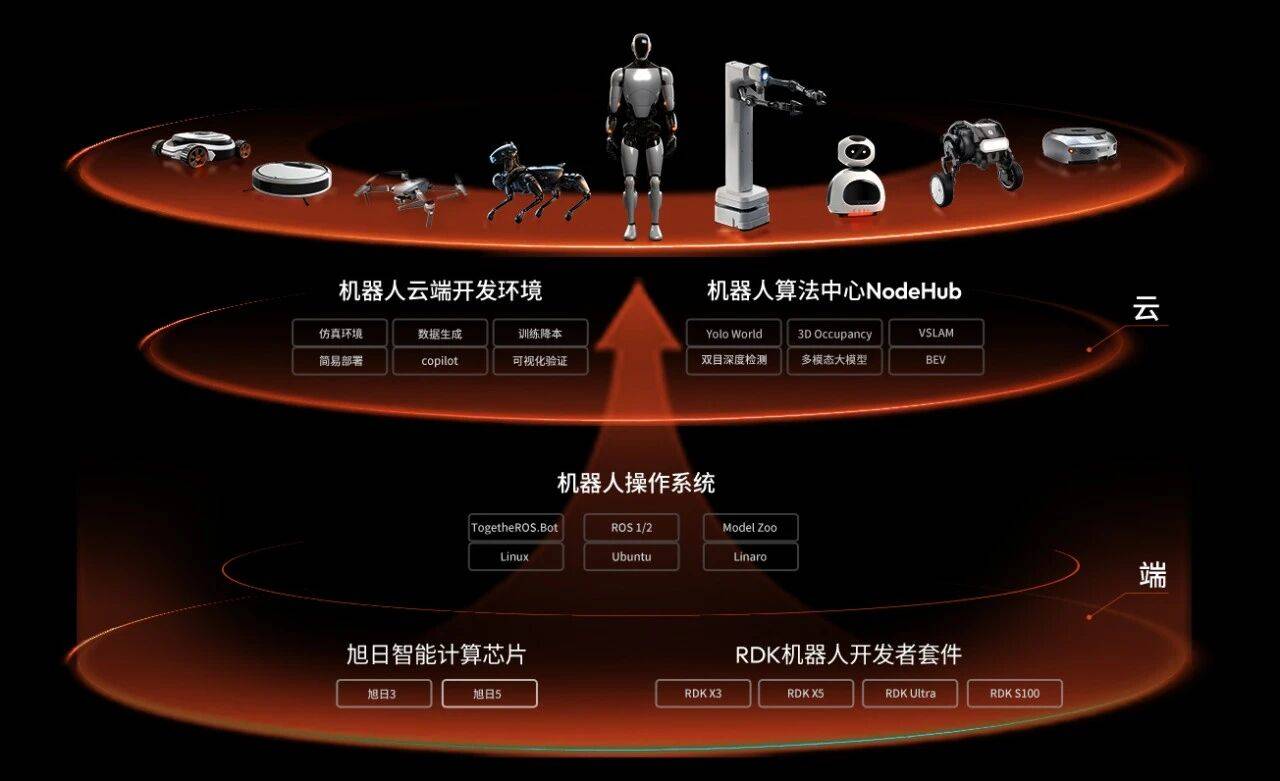 机器人云端开发环境

仿真环境 数据生成 训练降本
简易部署 copilot 可视化验证

机器人算法中心NodeHub

Yolo World 3D Occupancy VSLAM
双目深度检测 多模态大模型 BEV

云

机器人操作系统

TogetheROS.Bot ROS 1/2 Model Zoo
Linux Ubuntu Linaro

端

旭日智能计算芯片

旭日3 旭日5

RDK机器人开发者套件

RDK X3 RDK X5 RDK Ultra RDK S100